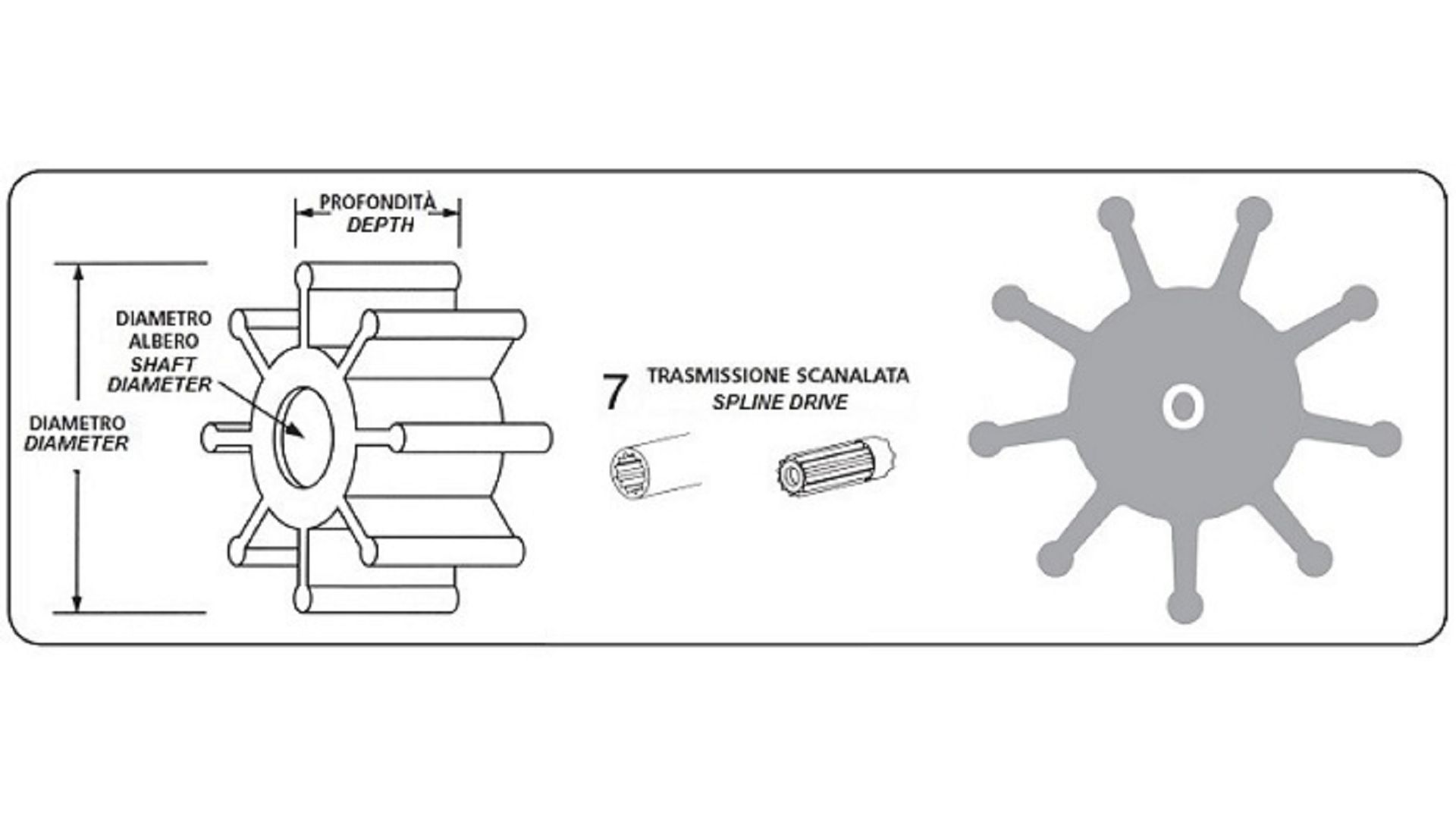 PROFONDITÀ
DEPTH

DIAMETRO
ALBERO
SHAFT
DIAMETER

DIAMETRO
DIAMETER

7 TRASMISSIONE SCANALATA
SPLINE DRIVE