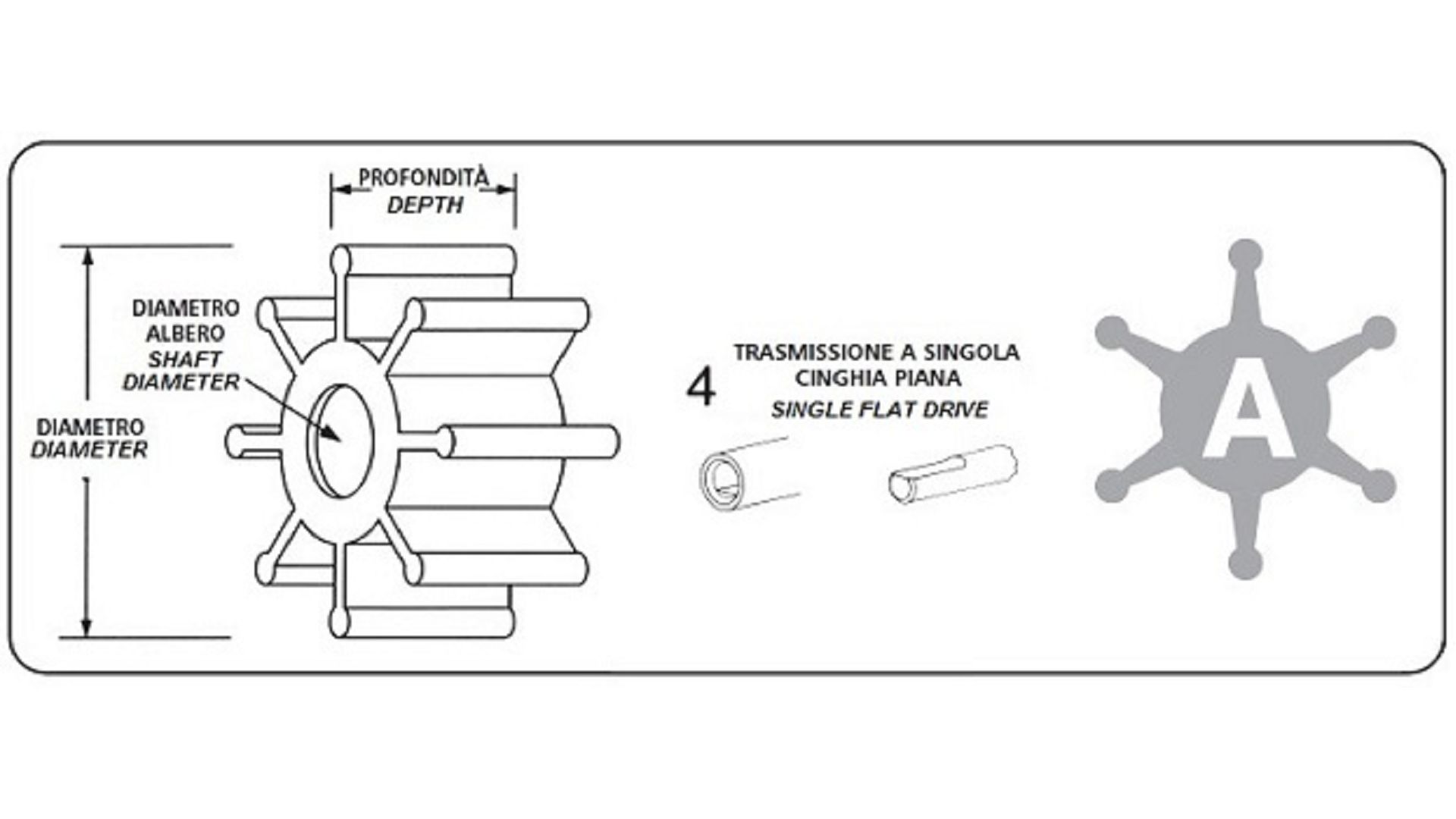 PROFONDITÀ
DEPTH

DIAMETRO
ALBERO
SHAFT
DIAMETER

DIAMETRO
DIAMETER

4

TRASMISSIONE A SINGOLA
CINGHIA PIANA
SINGLE FLAT DRIVE

A